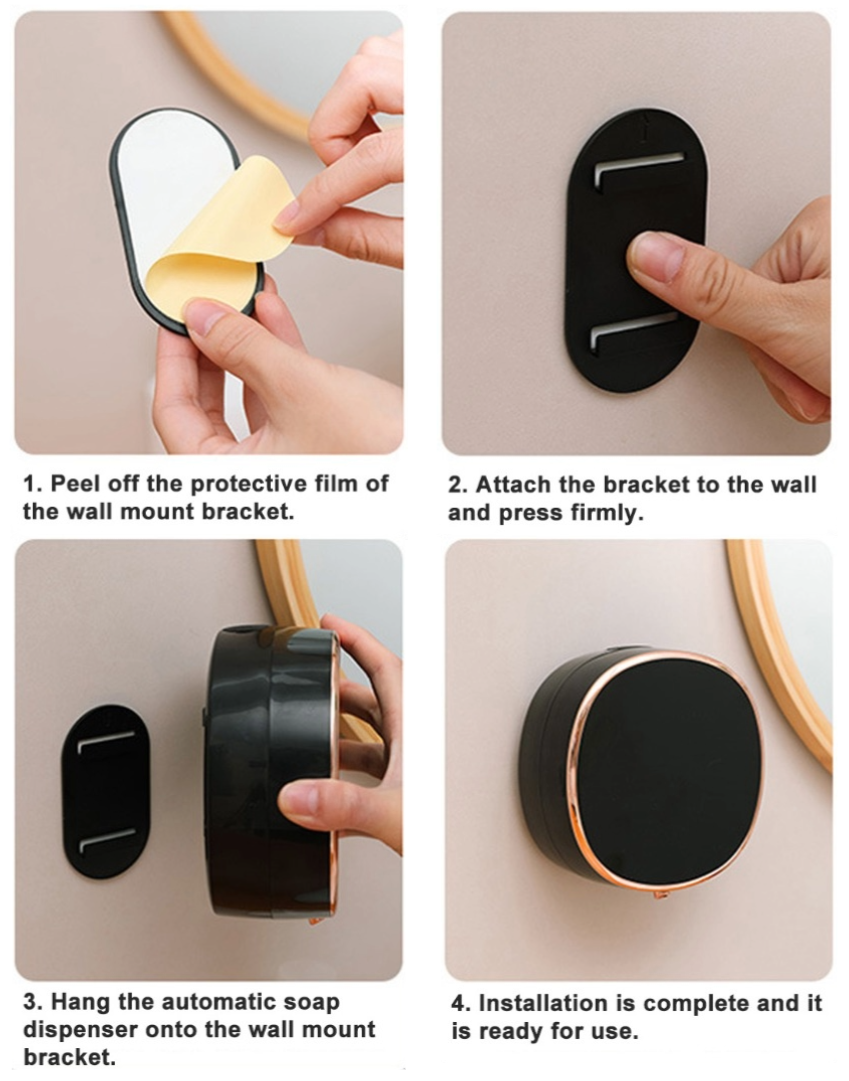 1. Peel off the protective film of the wall mount bracket.

2. Attach the bracket to the wall and press firmly.

3. Hang the automatic soap dispenser onto the wall mount bracket.

4. Installation is complete and it is ready for use.